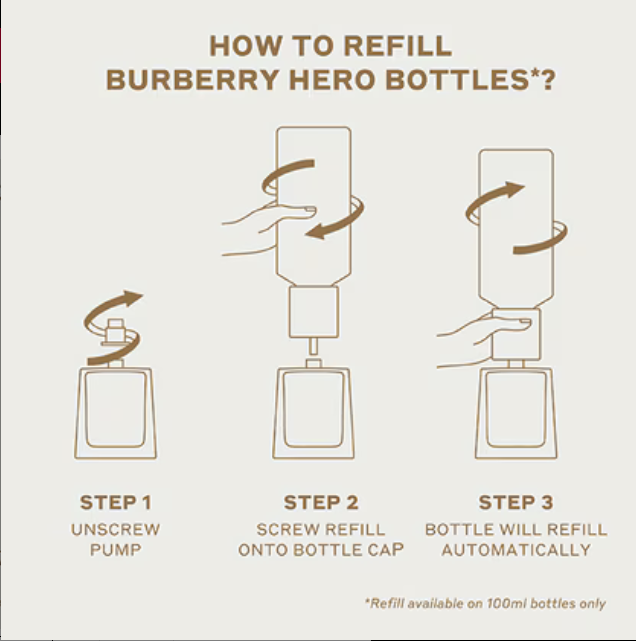 HOW TO REFILL BURBERRY HERO BOTTLES*?

STEP 1
UNSCREW PUMP

STEP 2
SCREW REFILL ONTO BOTTLE CAP

STEP 3
BOTTLE WILL REFILL AUTOMATICALLY

*Refill available on 100ml bottles only