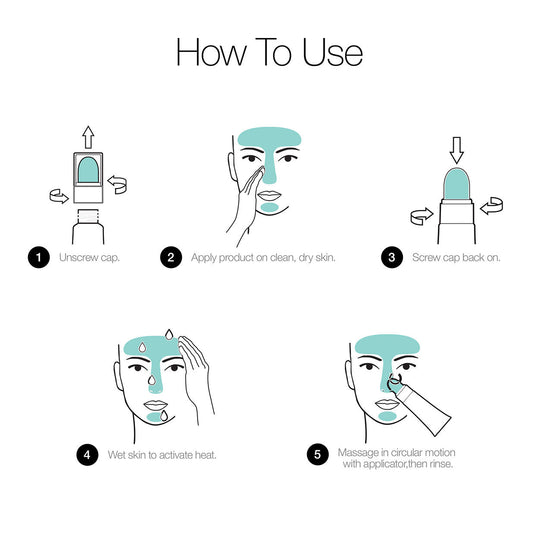 How To Use

1 Unscrew cap.

2 Apply product on clean, dry skin.

3 Screw cap back on.

4 Wet skin to activate heat.

5 Massage in circular motion with applicator,then rinse.