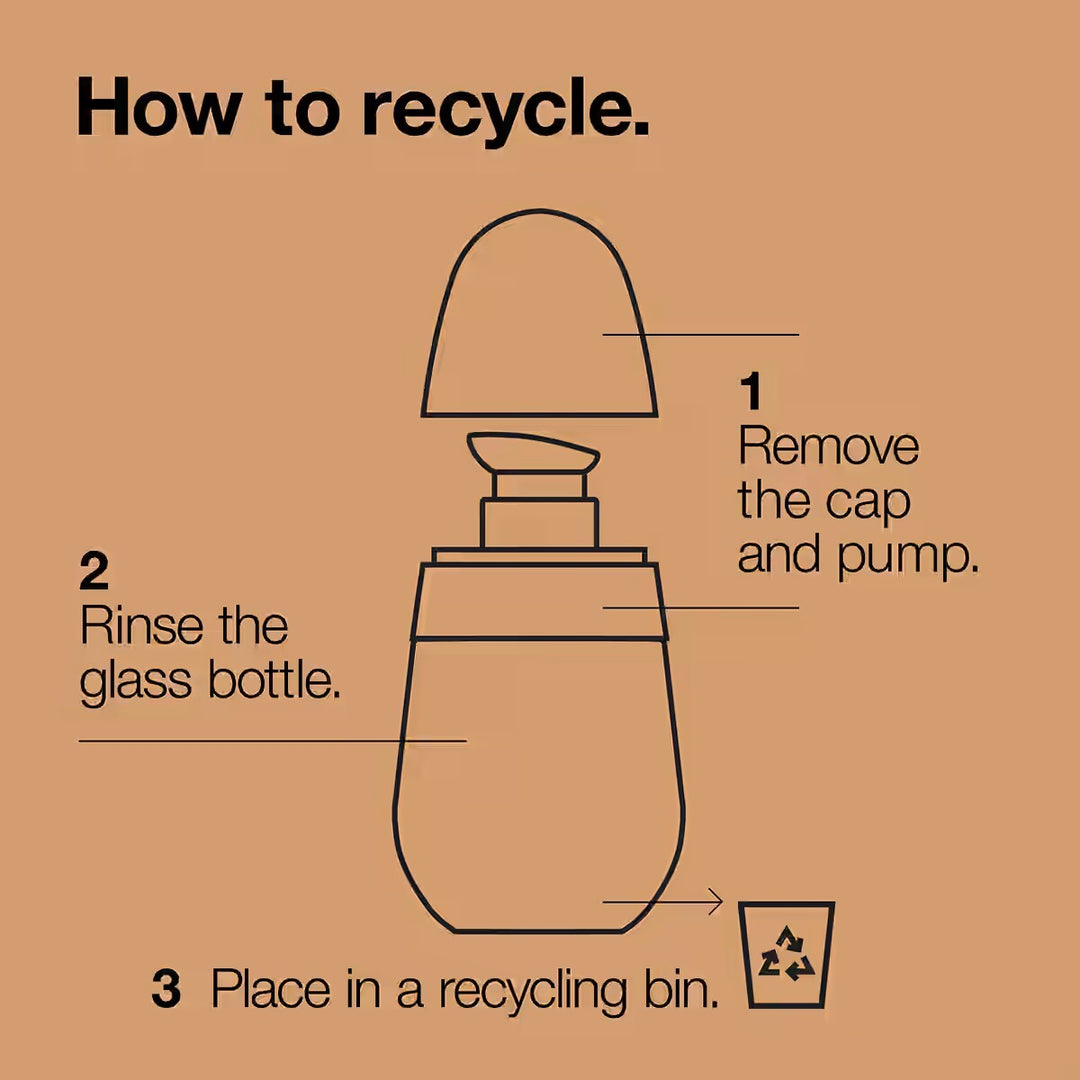 How to recycle.

1
Remove the cap and pump.

2
Rinse the glass bottle.

3 Place in a recycling bin.