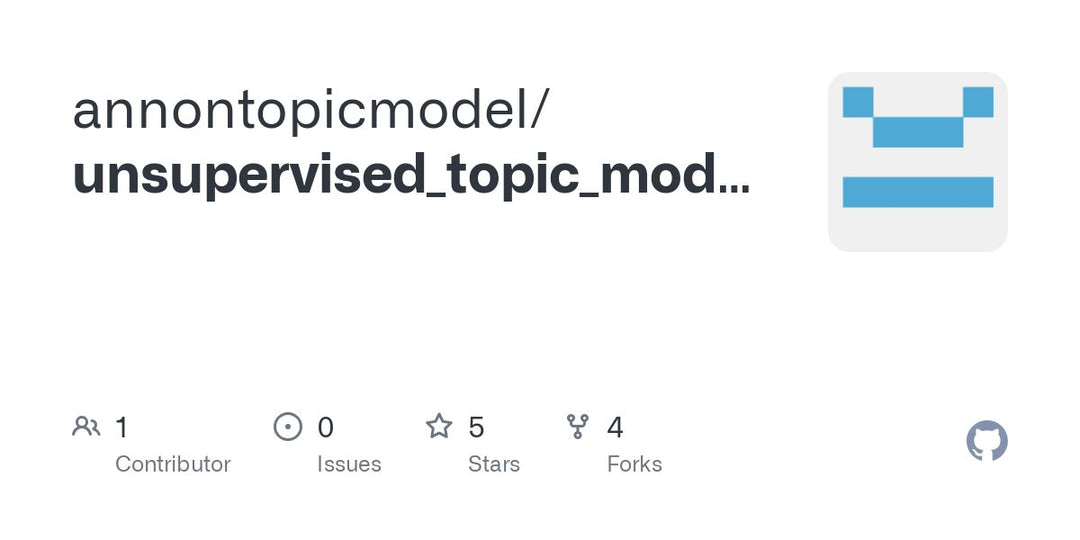 annontopicmodel/
unsupervised_topic_mod...

1
Contributor

0
Issues

5
Stars

4
Forks