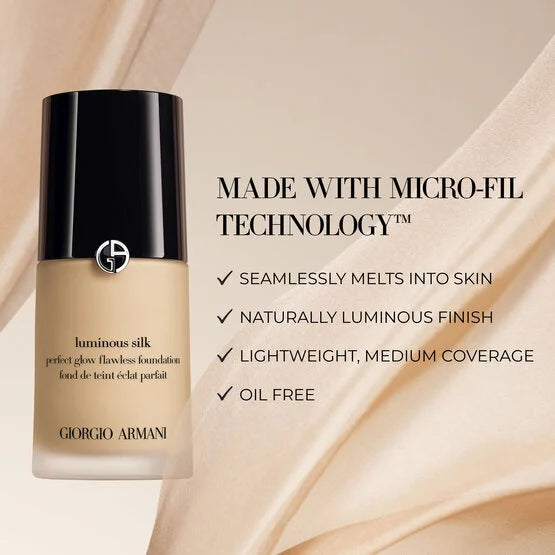 luminous silk
perfect glow flawless foundation
fond de teint éclat parfait

GIORGIO ARMANI

MADE WITH MICRO-FIL TECHNOLOGY™

✓ SEAMLESSLY MELTS INTO SKIN

✓ NATURALLY LUMINOUS FINISH

✓ LIGHTWEIGHT, MEDIUM COVERAGE

✓ OIL FREE